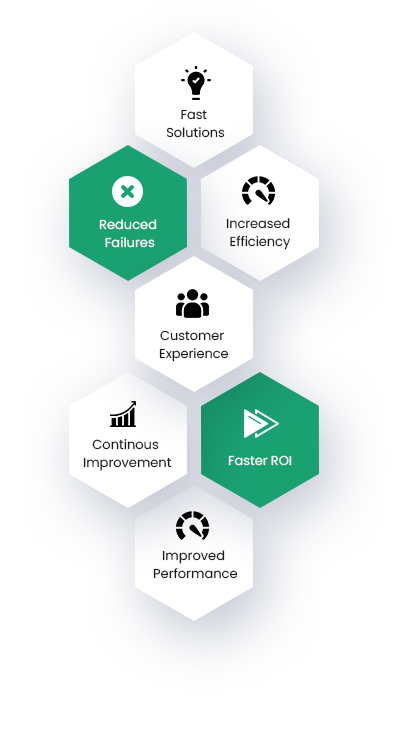 Fast Solutions

Reduced Failures

Increased Efficiency

Customer Experience

Continous Improvement

Faster ROI

Improved Performance